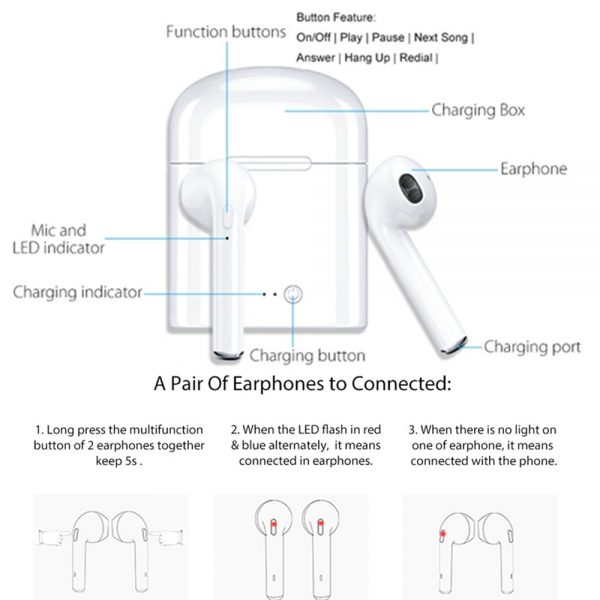 Function buttons

Button Feature:
On/Off | Play | Pause | Next Song |
Answer | Hang Up | Redial |

Charging Box

Earphone

Mic and
LED indicator

Charging indicator

Charging button

Charging port

A Pair Of Earphones to Connected:

1. Long press the multifunction button of 2 earphones together keep 5s .

2. When the LED flash in red & blue alternately, it means connected in earphones.

3. When there is no light on one of earphone, it means connected with the phone.